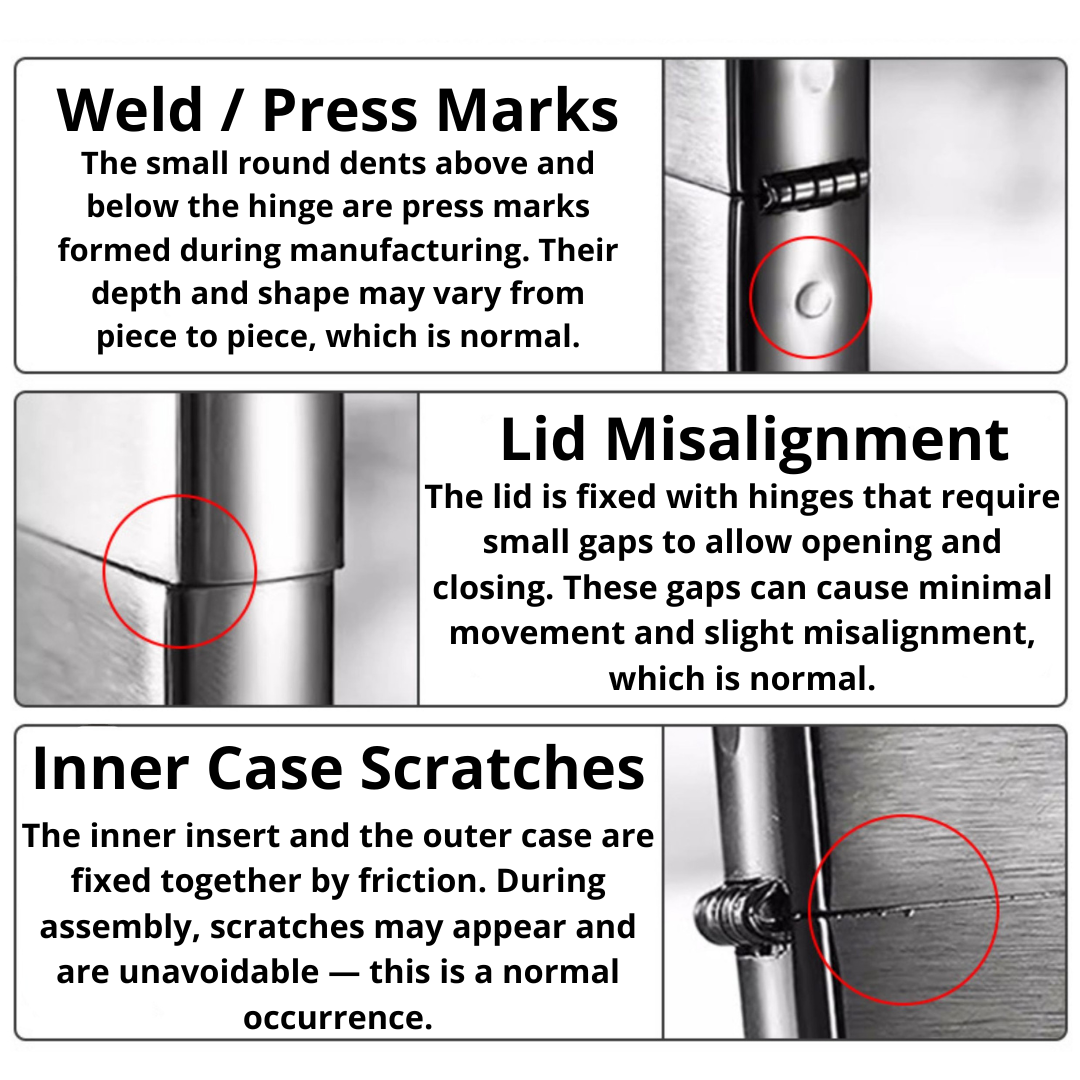 Weld / Press Marks
The small round dents above and below the hinge are press marks formed during manufacturing. Their depth and shape may vary from piece to piece, which is normal.

Lid Misalignment
The lid is fixed with hinges that require small gaps to allow opening and closing. These gaps can cause minimal movement and slight misalignment, which is normal.

Inner Case Scratches
The inner insert and the outer case are fixed together by friction. During assembly, scratches may appear and are unavoidable — this is a normal occurrence.